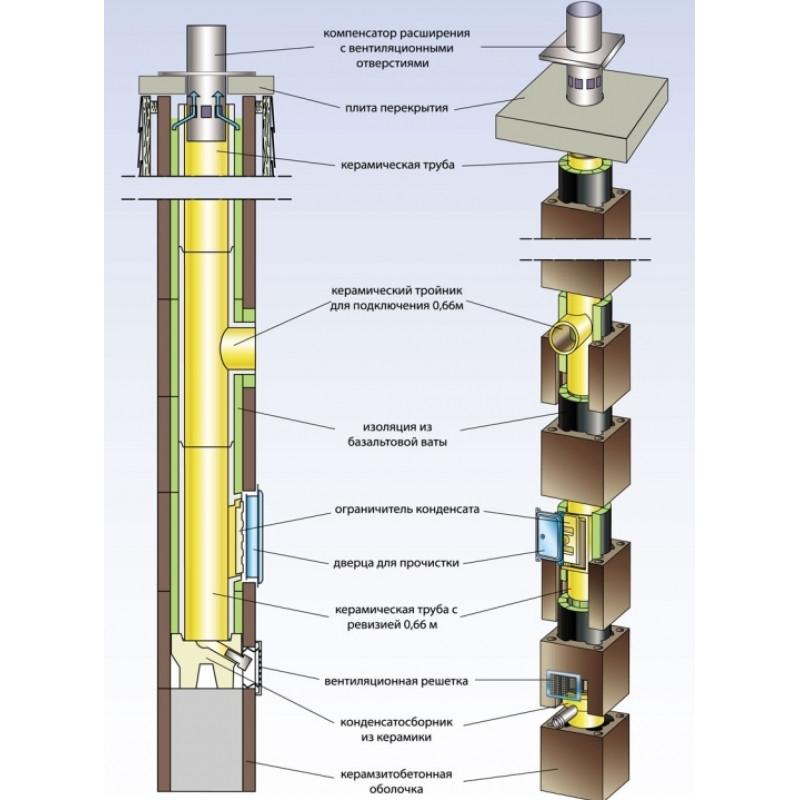 компенсатор расширения с вентиляционными отверстиями

плита перекрытия

керамическая труба

керамический тройник для подключения 0,66м

изоляция из базальтовой ваты

ограничитель конденсата

дверца для прочистки

керамическая труба с ревизией 0,66 м

вентиляционная решетка

конденсатосборник из керамики

керамзитобетонная оболочка